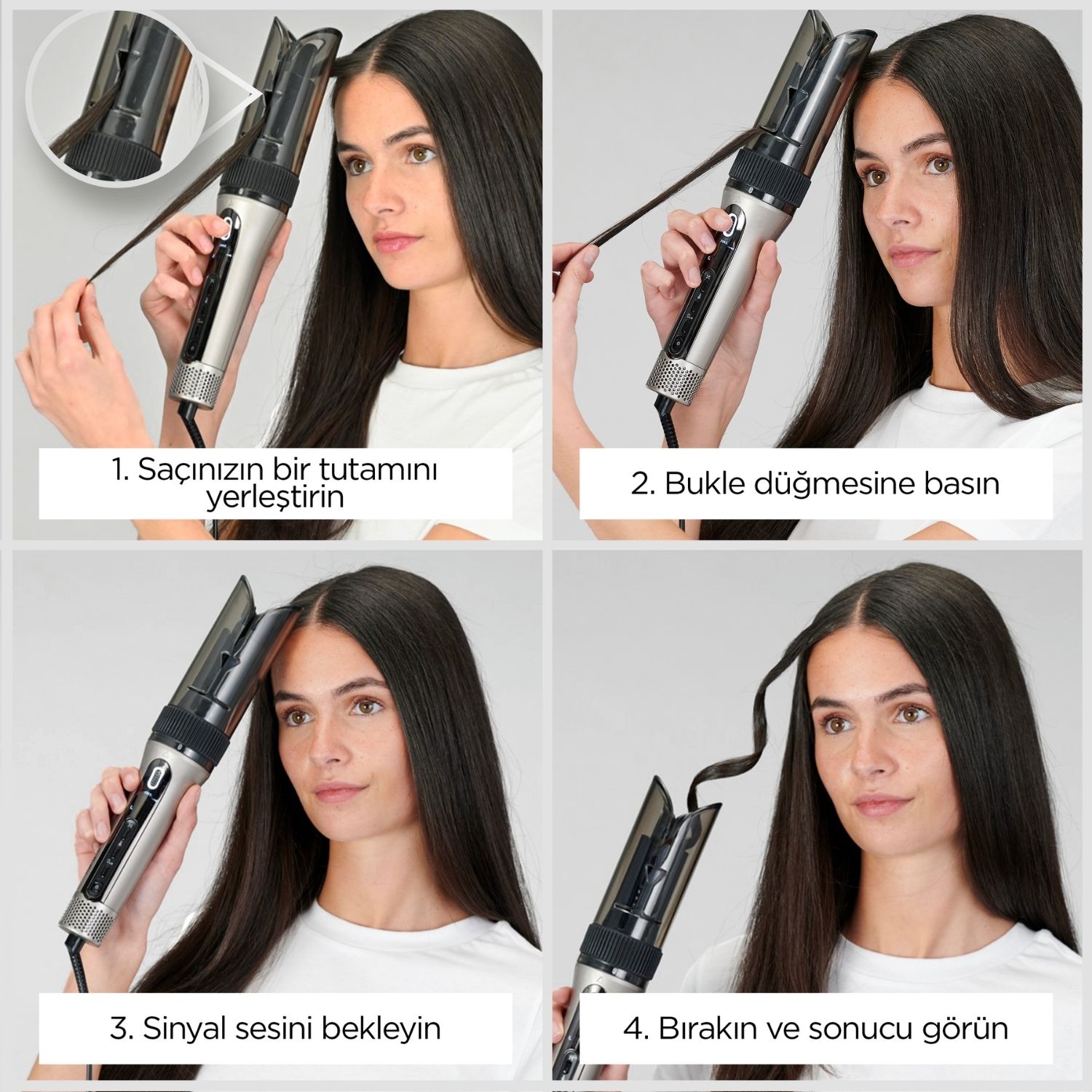 1. Saçınızın bir tutamını yerleştirin

2. Bukle düğmesine basın

3. Sinyal sesini bekleyin

4. Bırakın ve sonucu görün